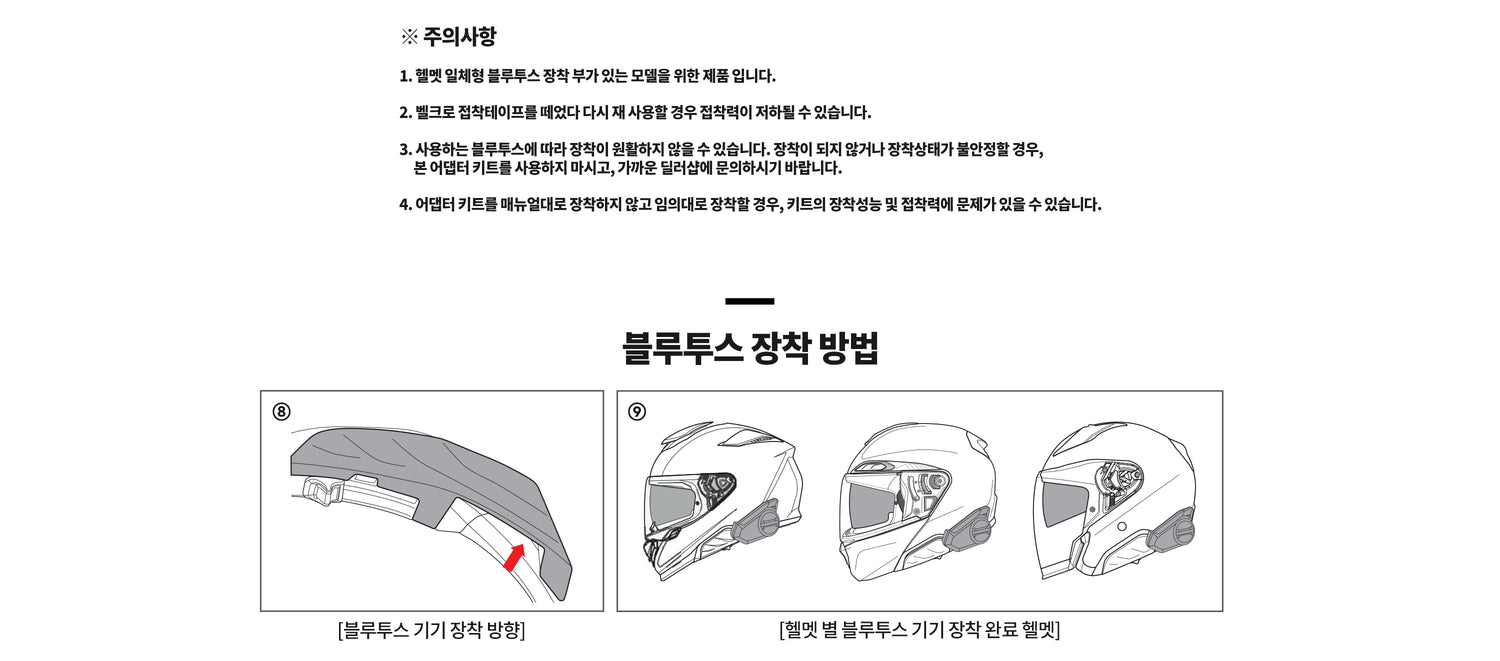 ※ 주의사항

1. 헬멧 일체형 블루투스 장착 부가 있는 모델을 위한 제품 입니다.

2. 벨크로 접착테이프를 떼었다 다시 재 사용할 경우 접착력이 저하될 수 있습니다.

3. 사용하는 블루투스에 따라 장착이 원활하지 않을 수 있습니다. 장착이 되지 않거나 장착상태가 불안정할 경우, 본 어댑터 키트를 사용하지 마시고, 가까운 딜러샵에 문의하시기 바랍니다.

4. 어댑터 키트를 매뉴얼대로 장착하지 않고 임의대로 장착할 경우, 키트의 장착성능 및 접착력에 문제가 있을 수 있습니다.

블루투스 장착 방법

⑧

[블루투스 기기 장착 방향]

⑨

[헬멧 별 블루투스 기기 장착 완료 헬멧]