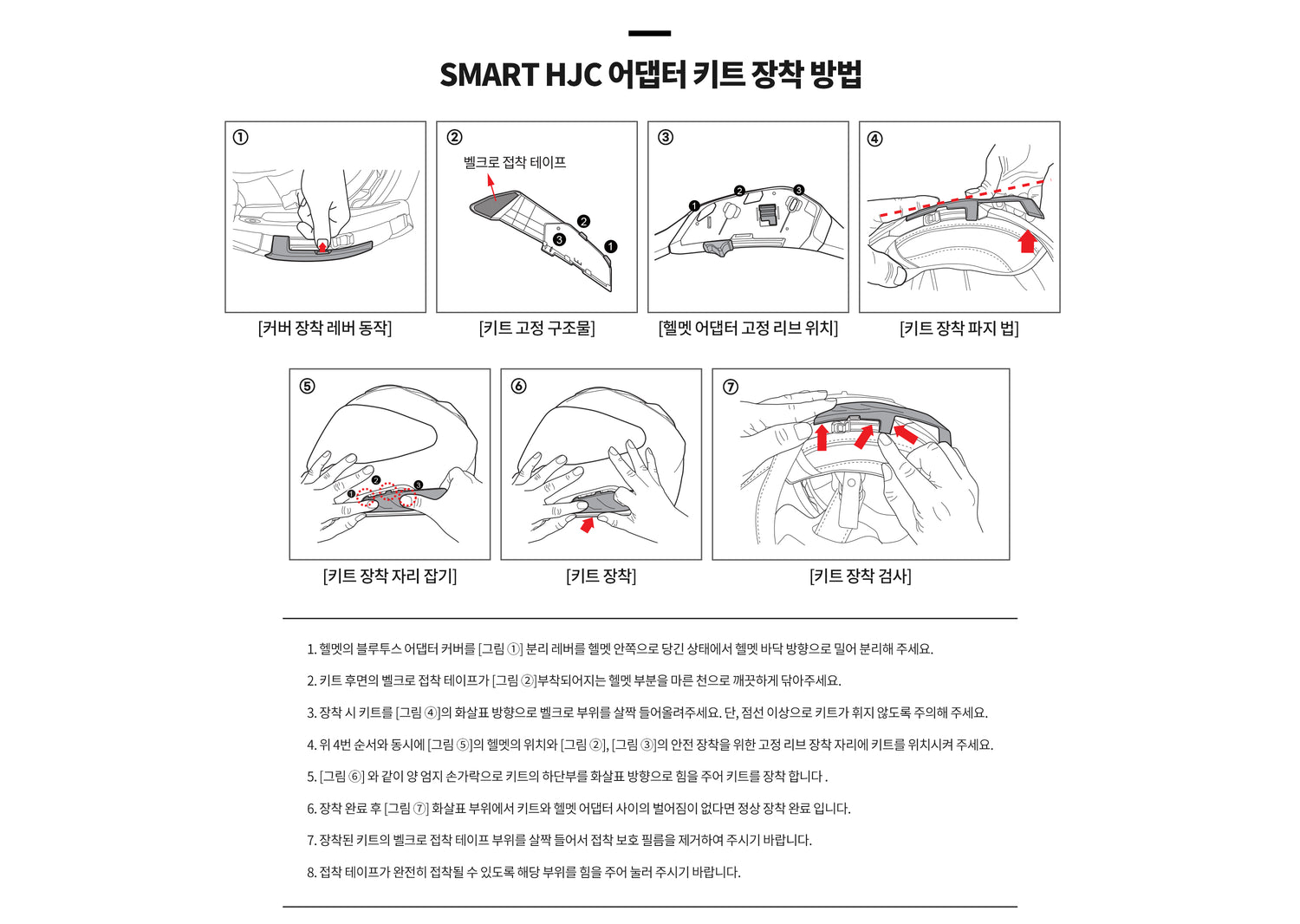 SMART HJC 어댑터 키트 장착 방법

①

[커버 장착 레버 동작]

②

벨크로 접착 테이프

❷ ❸ ❶

[키트 고정 구조물]

③

❶ ❷ ❸

[헬멧 어댑터 고정 리브 위치]

④

[키트 장착 파지 법]

⑤

❶ ❷ ❸

[키트 장착 자리 잡기]

⑥

[키트 장착]

⑦

[키트 장착 검사]

1. 헬멧의 블루투스 어댑터 커버를 [그림 ①] 분리 레버를 헬멧 안쪽으로 당긴 상태에서 헬멧 바닥 방향으로 밀어 분리해 주세요.

2. 키트 후면의 벨크로 접착 테이프가 [그림 ②]부착되어지는 헬멧 부분을 마른 천으로 깨끗하게 닦아주세요.

3. 장착 시 키트를 [그림 ④]의 화살표 방향으로 벨크로 부위를 살짝 들어올려주세요. 단, 점선 이상으로 키트가 휘지 않도록 주의해 주세요.

4. 위 4번 순서와 동시에 [그림 ⑤]의 헬멧의 위치와 [그림 ②], [그림 ③]의 안전 장착을 위한 고정 리브 장착 자리에 키트를 위치시켜 주세요.

5. [그림 ⑥] 와 같이 양 엄지 손가락으로 키트의 하단부를 화살표 방향으로 힘을 주어 키트를 장착 합니다 .

6. 장착 완료 후 [그림 ⑦] 화살표 부위에서 키트와 헬멧 어댑터 사이의 벌어짐이 없다면 정상 장착 완료 입니다.

7. 장착된 키트의 벨크로 접착 테이프 부위를 살짝 들어서 접착 보호 필름을 제거하여 주시기 바랍니다.

8. 접착 테이프가 완전히 접착될 수 있도록 해당 부위를 힘을 주어 눌러 주시기 바랍니다.